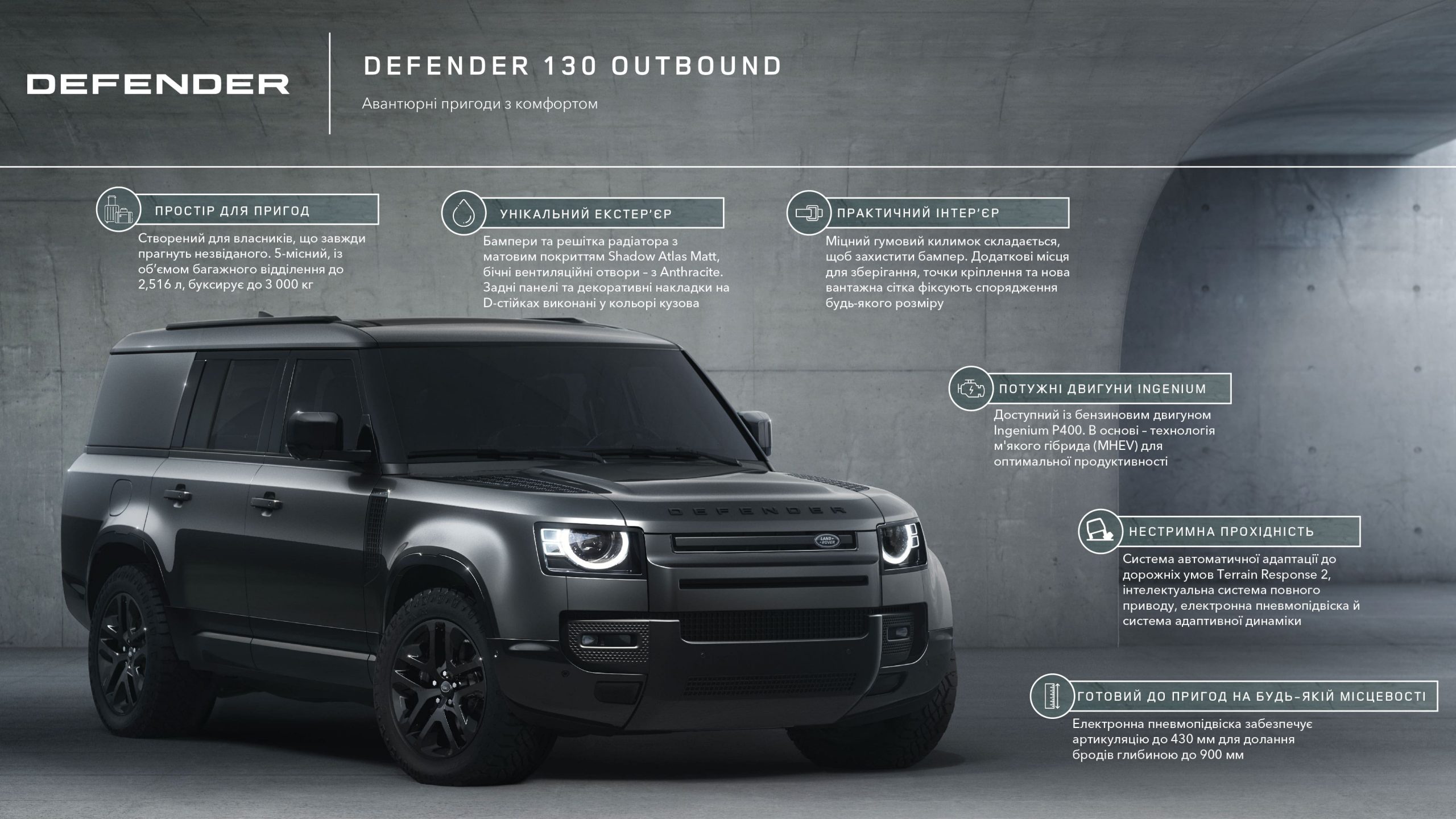 DEFENDER

DEFENDER 130 OUTBOUND

Авантюрні пригоди з комфортом

ПРОСТІР ДЛЯ ПРИГОД

Створений для власників, що завжди прагнуть незвіданого. 5-місний, із об'ємом багажного відділення до 2,516 л, буксирує до 3 000 кг

УНІКАЛЬНИЙ ЕКСТЕР'ЄР

Бампери та решітка радіатора з матовим покриттям Shadow Atlas Matt, бічні вентиляційні отвори – з Anthracite. Задні панелі та декоративні накладки на D-стійках виконані у кольорі кузова

ПРАКТИЧНИЙ ІНТЕР'ЄР

Міцний гумовий килимок складається, щоб захистити бампер. Додаткові місця для зберігання, точки кріплення та нова вантажна сітка фіксують спорядження будь-якого розміру

ПОТУЖНІ ДВИГУНИ INGENIUM

Доступний із бензиновим двигуном Ingenium P400. В основі – технологія м'якого гібрида (MHEV) для оптимальної продуктивності

НЕСТРИМНА ПРОХІДНІСТЬ

Система автоматичної адаптації до дорожніх умов Terrain Response 2, інтелектуальна система повного приводу, електронна пневмопідвіска й система адаптивної динаміки

ГОТОВИЙ ДО ПРИГОД НА БУДЬ-ЯКІЙ МІСЦЕВОСТІ

Електронна пневмопідвіска забезпечує артикуляцію до 430 мм для долання бродів глибиною до 900 мм

DEFENDER

LAND ROVER